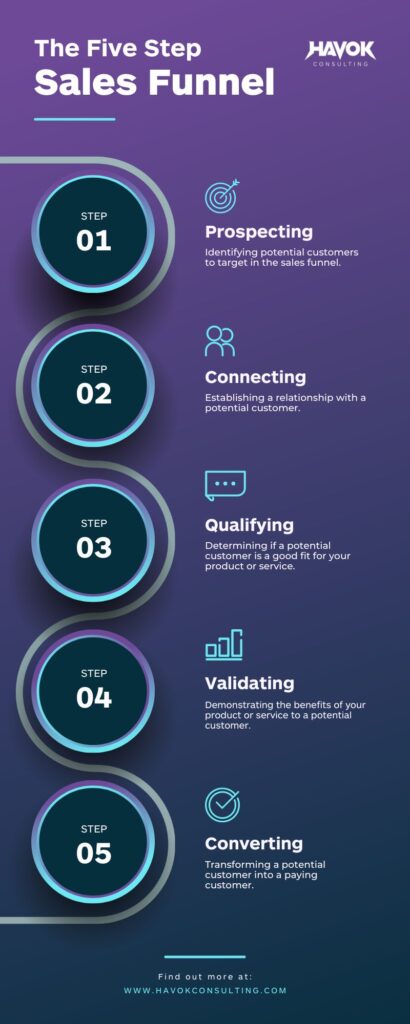 The Five Step
Sales Funnel

HAVOK
CONSULTING

STEP
01

Prospecting
Identifying potential customers to target in the sales funnel.

STEP
02

Connecting
Establishing a relationship with a potential customer.

STEP
03

Qualifying
Determining if a potential customer is a good fit for your product or service.

STEP
04

Validating
Demonstrating the benefits of your product or service to a potential customer.

STEP
05

Converting
Transforming a potential customer into a paying customer.

Find out more at:
WWW.HAVOKCONSULTING.COM